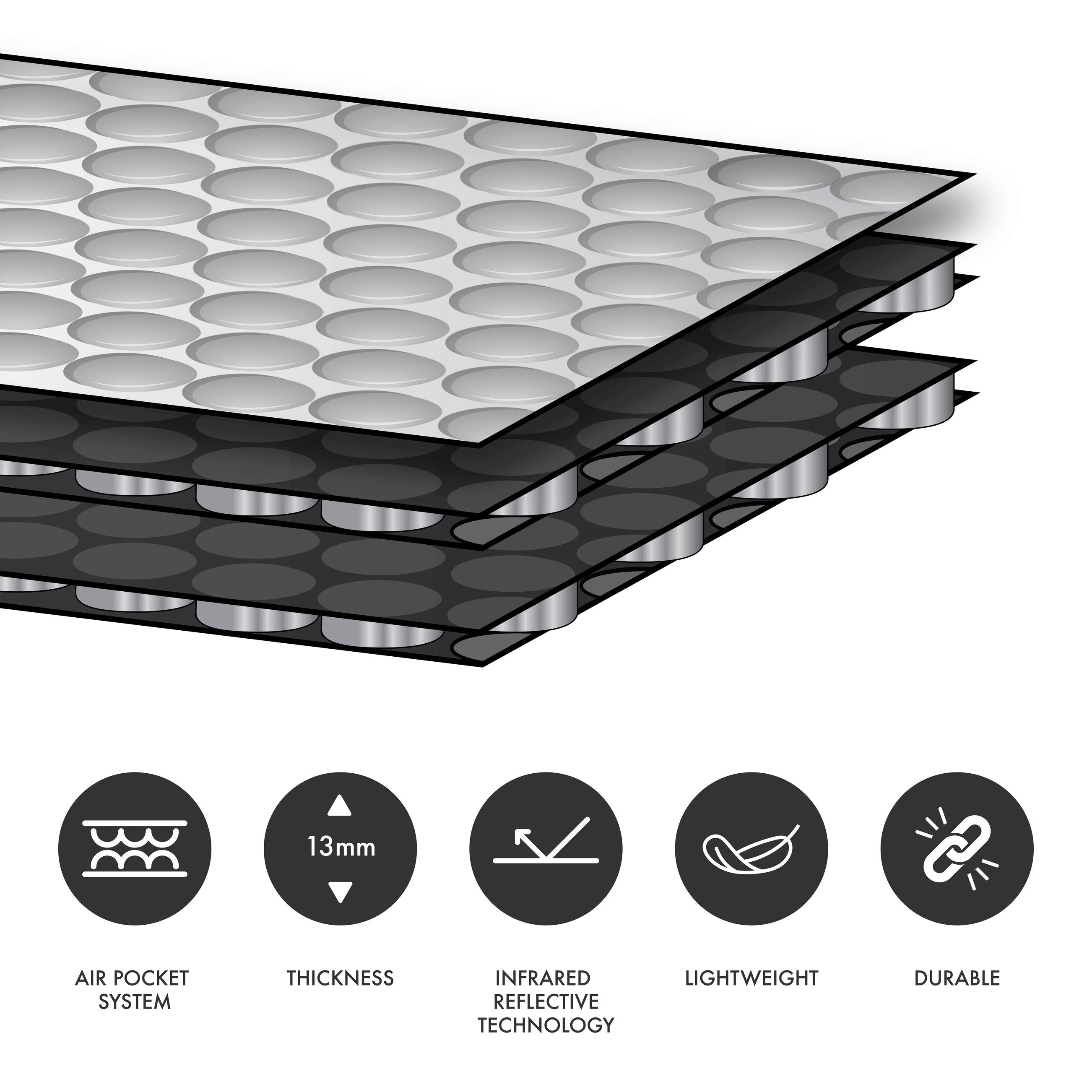 13mm

AIR POCKET SYSTEM

THICKNESS

INFRARED REFLECTIVE TECHNOLOGY

LIGHTWEIGHT

DURABLE